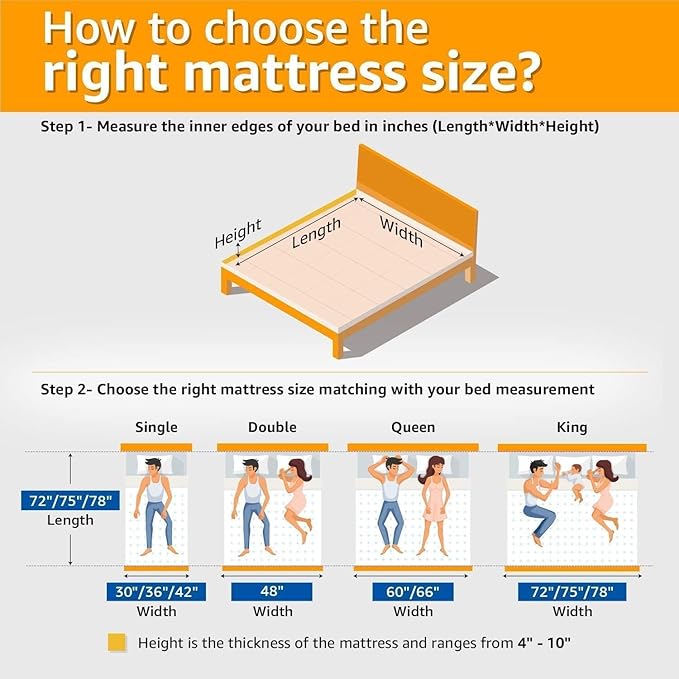 How to choose the right mattress size?

Step 1- Measure the inner edges of your bed in inches (Length*Width*Height)

Height
Length
Width

Step 2- Choose the right mattress size matching with your bed measurement

Single
Double
Queen
King

72"/75"/78"
Length

30"/36"/42"
Width

48"
Width

60"/66"
Width

72"/75"/78"
Width

Height is the thickness of the mattress and ranges from 4" - 10"