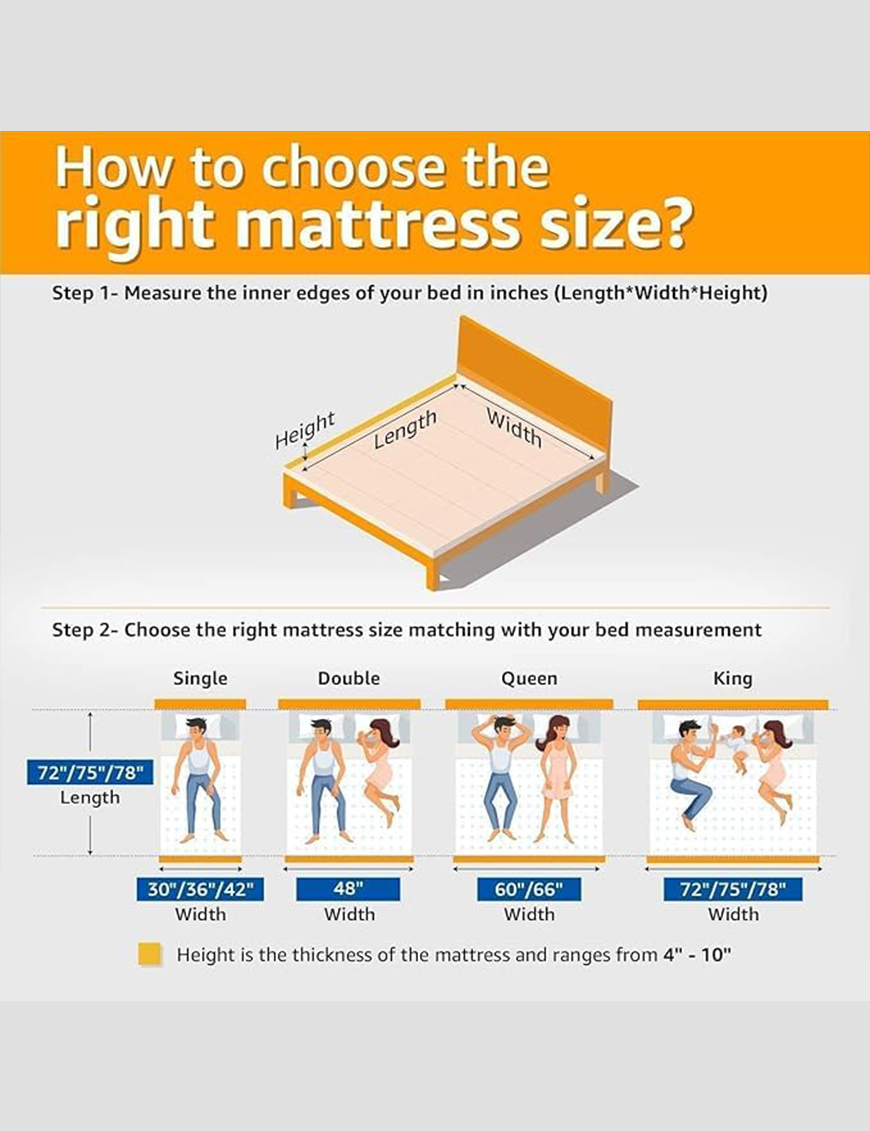 How to choose the right mattress size?

Step 1- Measure the inner edges of your bed in inches (Length*Width*Height)

Height

Length

Width

Step 2- Choose the right mattress size matching with your bed measurement

Single

Double

Queen

King

72"/75"/78"
Length

30"/36"/42"
Width

48"
Width

60"/66"
Width

72"/75"/78"
Width

Height is the thickness of the mattress and ranges from 4" - 10"